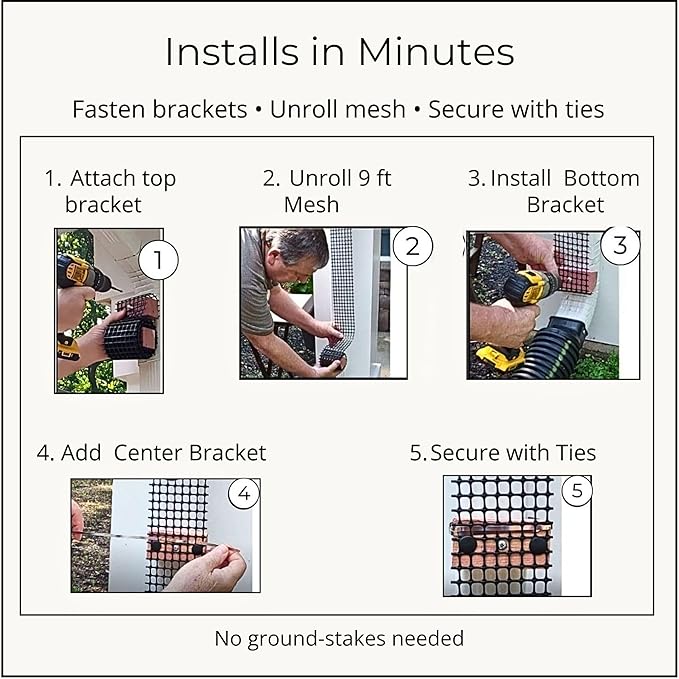 Installs in Minutes

Fasten brackets • Unroll mesh • Secure with ties

1. Attach top bracket

1

2. Unroll 9 ft Mesh

2

3. Install Bottom Bracket

3

4. Add Center Bracket

4

5. Secure with Ties

5

No ground-stakes needed