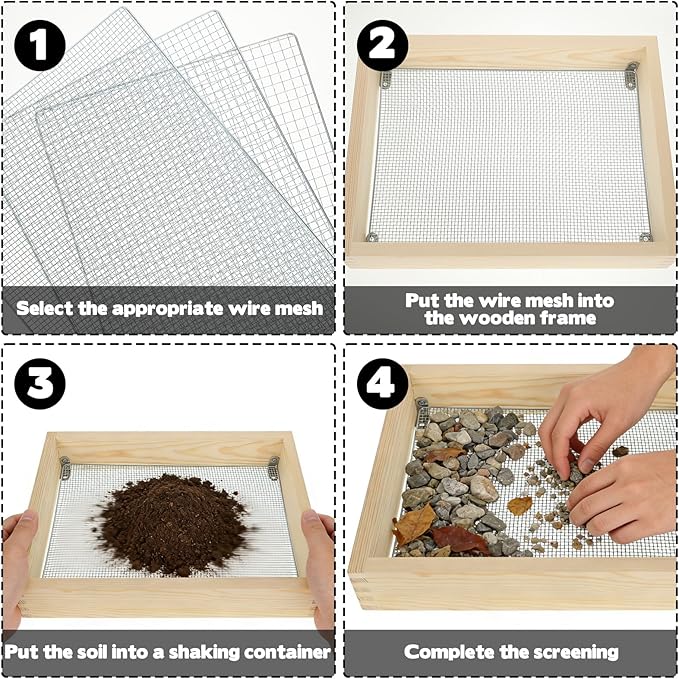 1

Select the appropriate wire mesh

2

Put the wire mesh into the wooden frame

3

Put the soil into a shaking container

4

Complete the screening