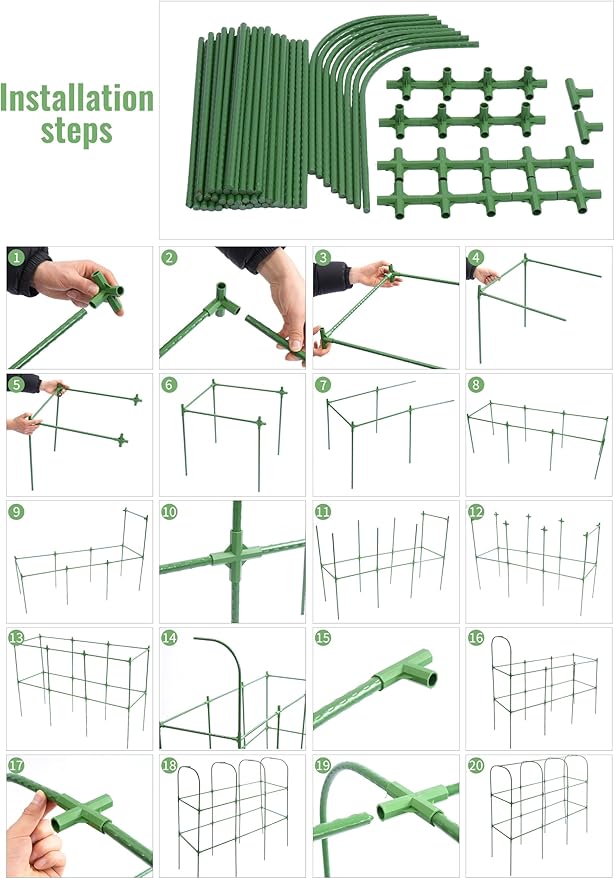 Installation steps

1

2

3

4

5

6

7

8

9

10

11

12

13

14

15

16

17

18

19

20