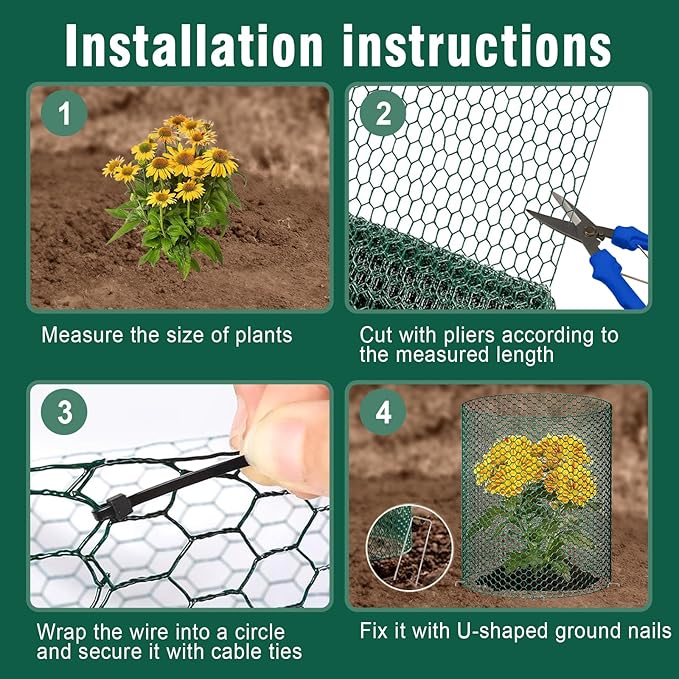 Installation instructions

1

Measure the size of plants

2

Cut with pliers according to the measured length

3

Wrap the wire into a circle and secure it with cable ties

4

Fix it with U-shaped ground nails