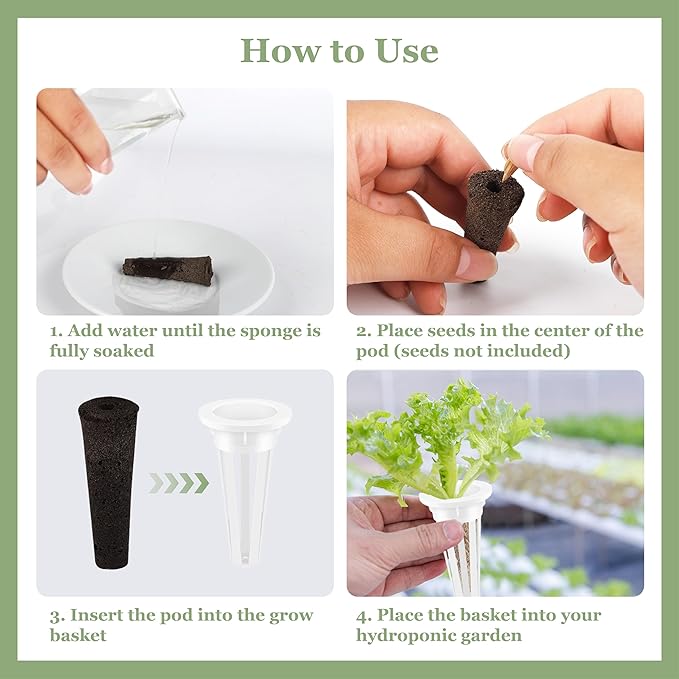 How to Use

1. Add water until the sponge is fully soaked

2. Place seeds in the center of the pod (seeds not included)

3. Insert the pod into the grow basket

4. Place the basket into your hydroponic garden