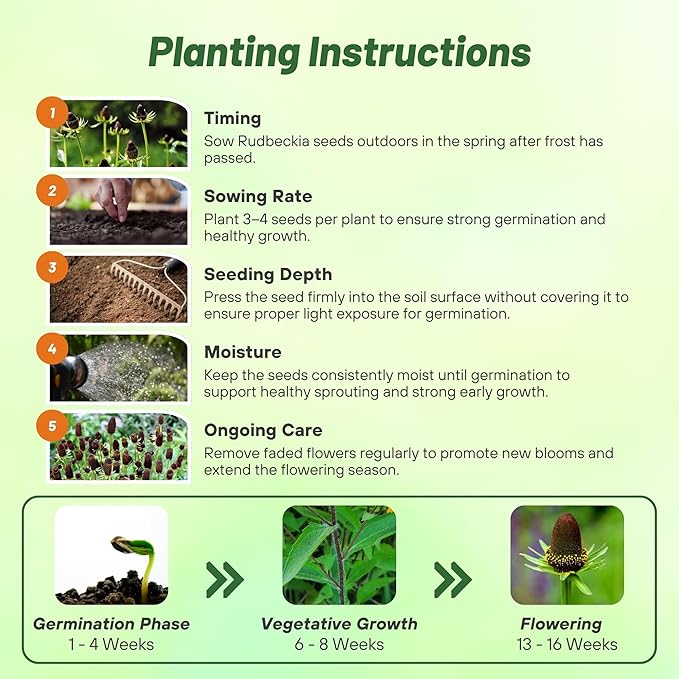 Planting Instructions

1
Timing
Sow Rudbeckia seeds outdoors in the spring after frost has passed.

2
Sowing Rate
Plant 3–4 seeds per plant to ensure strong germination and healthy growth.

3
Seeding Depth
Press the seed firmly into the soil surface without covering it to ensure proper light exposure for germination.

4
Moisture
Keep the seeds consistently moist until germination to support healthy sprouting and strong early growth.

5
Ongoing Care
Remove faded flowers regularly to promote new blooms and extend the flowering season.

Germination Phase
1 - 4 Weeks

Vegetative Growth
6 - 8 Weeks

Flowering
13 - 16 Weeks