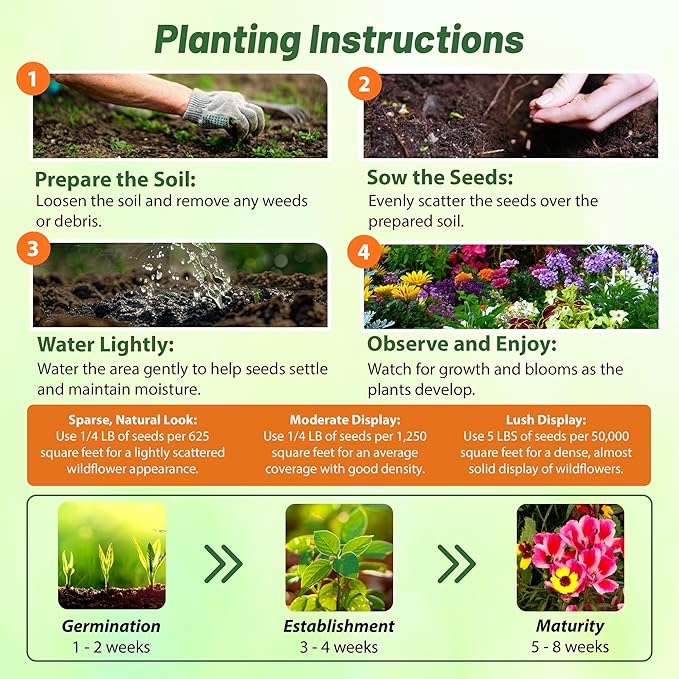 Planting Instructions

1

Prepare the Soil:
Loosen the soil and remove any weeds or debris.

2

Sow the Seeds:
Evenly scatter the seeds over the prepared soil.

3

Water Lightly:
Water the area gently to help seeds settle and maintain moisture.

4

Observe and Enjoy:
Watch for growth and blooms as the plants develop.

Sparse, Natural Look:
Use 1/4 LB of seeds per 625 square feet for a lightly scattered wildflower appearance.

Moderate Display:
Use 1/4 LB of seeds per 1,250 square feet for an average coverage with good density.

Lush Display:
Use 5 LBS of seeds per 50,000 square feet for a dense, almost solid display of wildflowers.

Germination
1 - 2 weeks

Establishment
3 - 4 weeks

Maturity
5 - 8 weeks