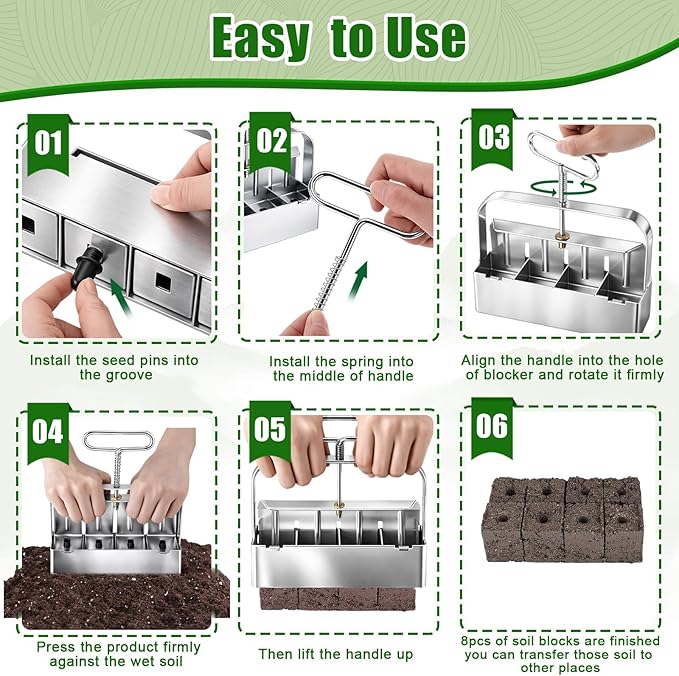 Easy to Use

01

Install the seed pins into the groove

02

Install the spring into the middle of handle

03

Align the handle into the hole of blocker and rotate it firmly

04

Press the product firmly against the wet soil

05

Then lift the handle up

06

8pcs of soil blocks are finished you can transfer those soil to other places