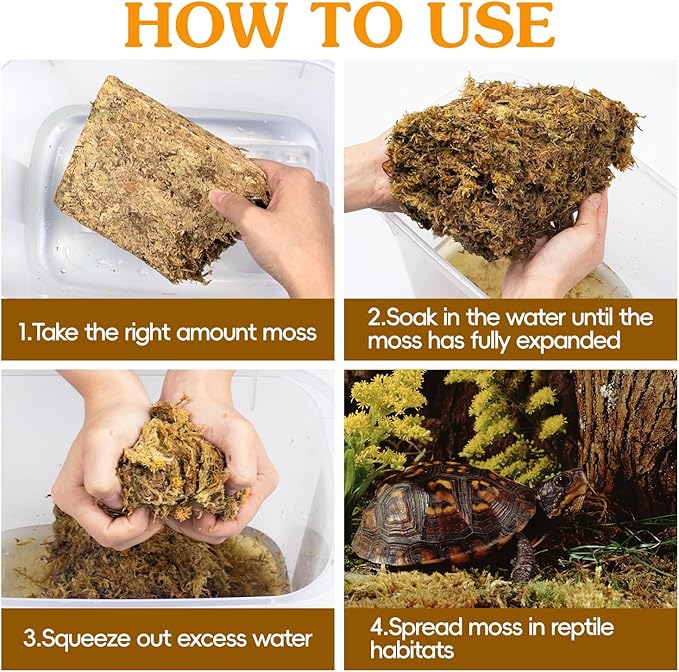 HOW TO USE

1.Take the right amount moss

2.Soak in the water until the moss has fully expanded

3.Squeeze out excess water

4.Spread moss in reptile habitats