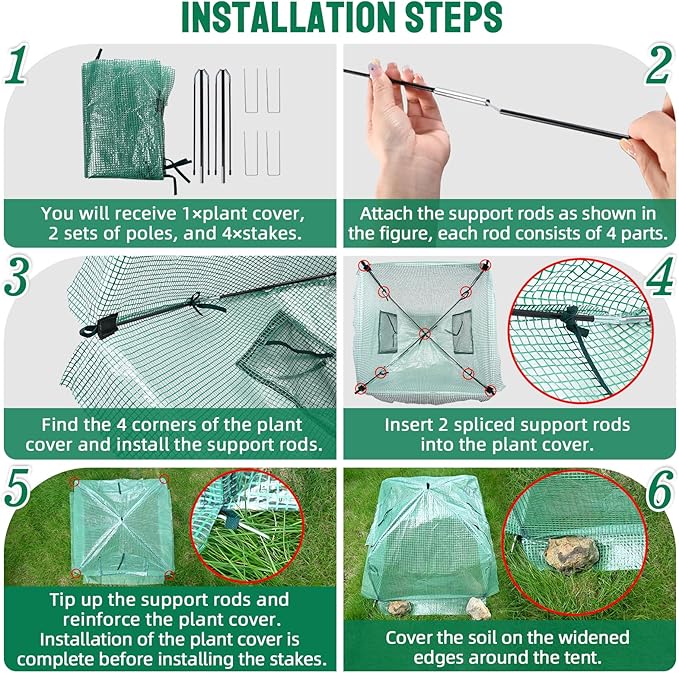 INSTALLATION STEPS

1

You will receive 1×plant cover, 2 sets of poles, and 4×stakes.

2

Attach the support rods as shown in the figure, each rod consists of 4 parts.

3

Find the 4 corners of the plant cover and install the support rods.

4

Insert 2 spliced support rods into the plant cover.

5

Tip up the support rods and reinforce the plant cover. Installation of the plant cover is complete before installing the stakes.

6

Cover the soil on the widened edges around the tent.