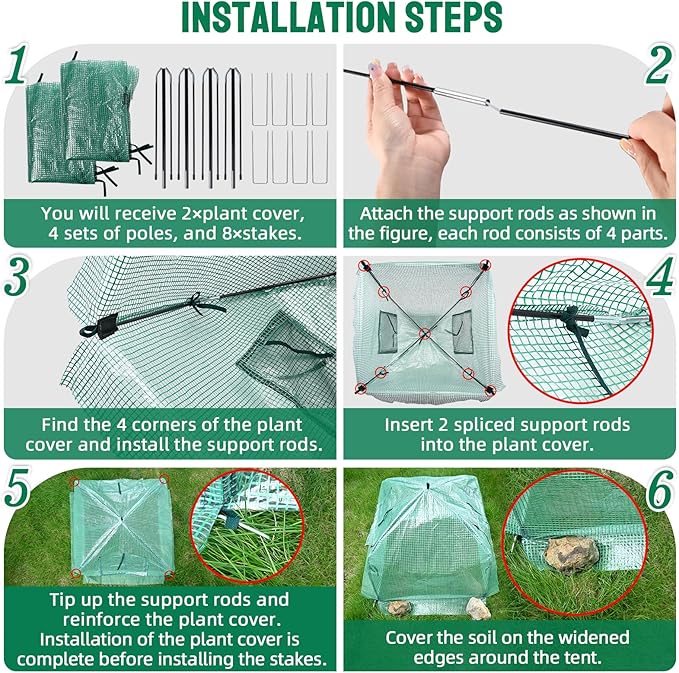 INSTALLATION STEPS

1

You will receive 2×plant cover, 4 sets of poles, and 8×stakes.

2

Attach the support rods as shown in the figure, each rod consists of 4 parts.

3

Find the 4 corners of the plant cover and install the support rods.

4

Insert 2 spliced support rods into the plant cover.

5

Tip up the support rods and reinforce the plant cover. Installation of the plant cover is complete before installing the stakes.

6

Cover the soil on the widened edges around the tent.