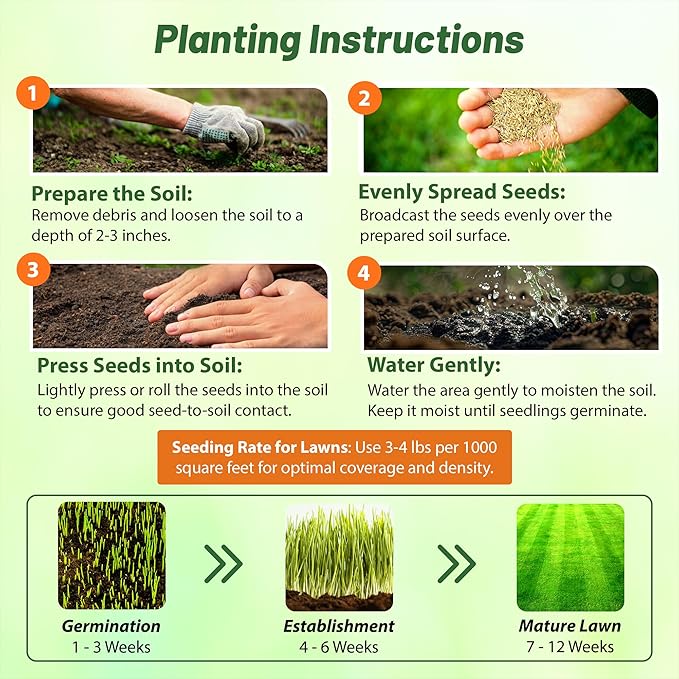 Planting Instructions

1

Prepare the Soil:
Remove debris and loosen the soil to a depth of 2-3 inches.

2

Evenly Spread Seeds:
Broadcast the seeds evenly over the prepared soil surface.

3

Press Seeds into Soil:
Lightly press or roll the seeds into the soil to ensure good seed-to-soil contact.

4

Water Gently:
Water the area gently to moisten the soil. Keep it moist until seedlings germinate.

Seeding Rate for Lawns: Use 3-4 lbs per 1000 square feet for optimal coverage and density.

Germination
1 - 3 Weeks

Establishment
4 - 6 Weeks

Mature Lawn
7 - 12 Weeks