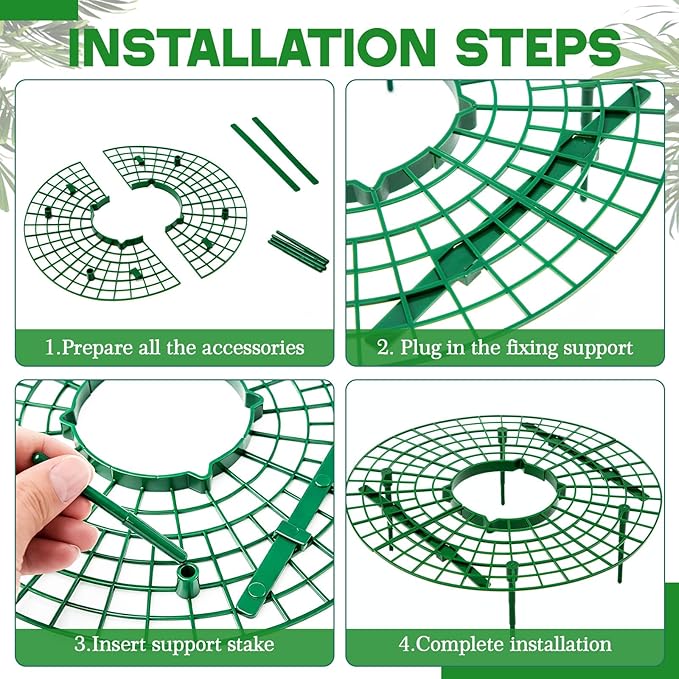 INSTALLATION STEPS

1.Prepare all the accessories

2. Plug in the fixing support

3.Insert support stake

4.Complete installation