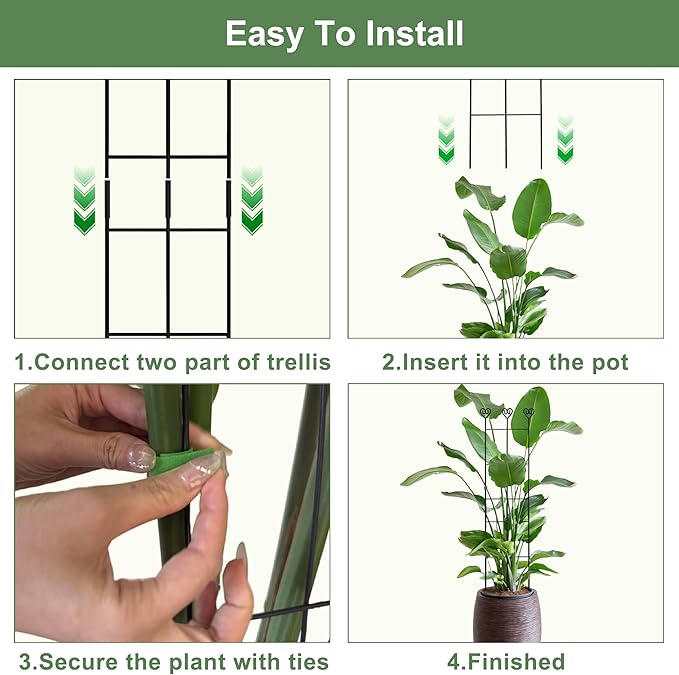 Easy To Install

1.Connect two part of trellis

2.Insert it into the pot

3.Secure the plant with ties

4.Finished