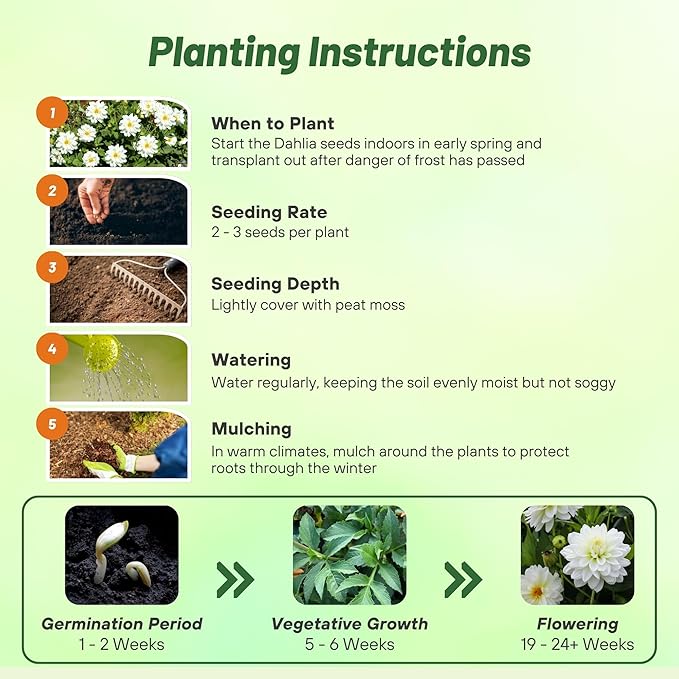 Planting Instructions

1
When to Plant
Start the Dahlia seeds indoors in early spring and transplant out after danger of frost has passed

2
Seeding Rate
2 - 3 seeds per plant

3
Seeding Depth
Lightly cover with peat moss

4
Watering
Water regularly, keeping the soil evenly moist but not soggy

5
Mulching
In warm climates, mulch around the plants to protect roots through the winter

Germination Period
1 - 2 Weeks

Vegetative Growth
5 - 6 Weeks

Flowering
19 - 24+ Weeks