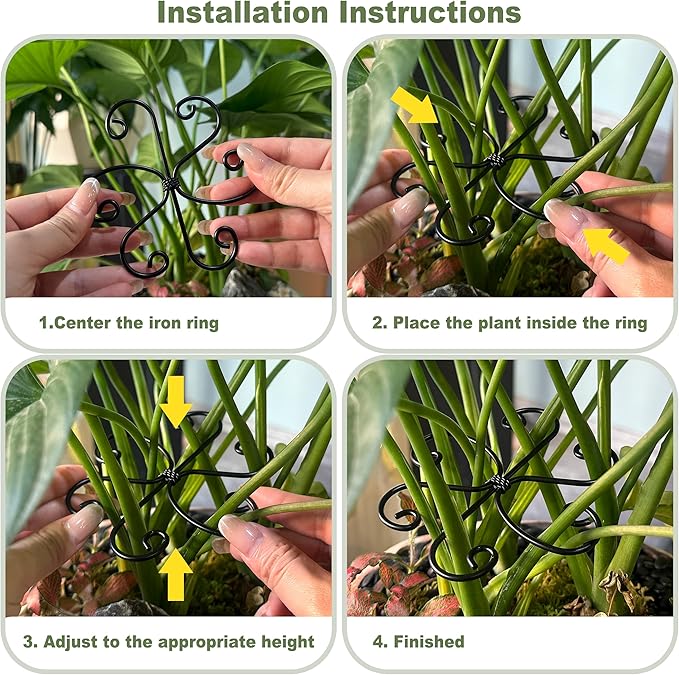 Installation Instructions

1.Center the iron ring

2. Place the plant inside the ring

3. Adjust to the appropriate height

4. Finished