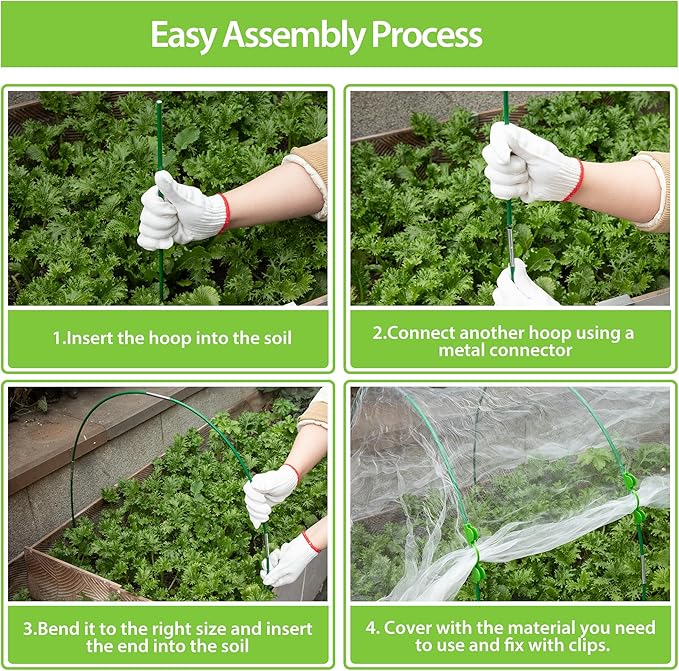 Easy Assembly Process

1.Insert the hoop into the soil

2.Connect another hoop using a metal connector

3.Bend it to the right size and insert the end into the soil

4. Cover with the material you need to use and fix with clips.