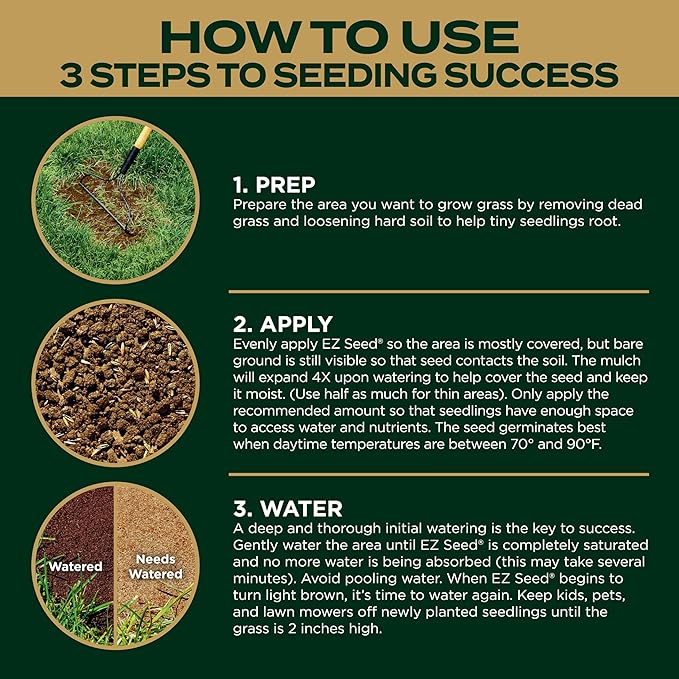 HOW TO USE
3 STEPS TO SEEDING SUCCESS

1. PREP
Prepare the area you want to grow grass by removing dead grass and loosening hard soil to help tiny seedlings root.

2. APPLY
Evenly apply EZ Seed® so the area is mostly covered, but bare ground is still visible so that seed contacts the soil. The mulch will expand 4X upon watering to help cover the seed and keep it moist. (Use half as much for thin areas). Only apply the recommended amount so that seedlings have enough space to access water and nutrients. The seed germinates best when daytime temperatures are between 70° and 90°F.

Watered

Needs Watered

3. WATER
A deep and thorough initial watering is the key to success. Gently water the area until EZ Seed® is completely saturated and no more water is being absorbed (this may take several minutes). Avoid pooling water. When EZ Seed® begins to turn light brown, it's time to water again. Keep kids, pets, and lawn mowers off newly planted seedlings until the grass is 2 inches high.