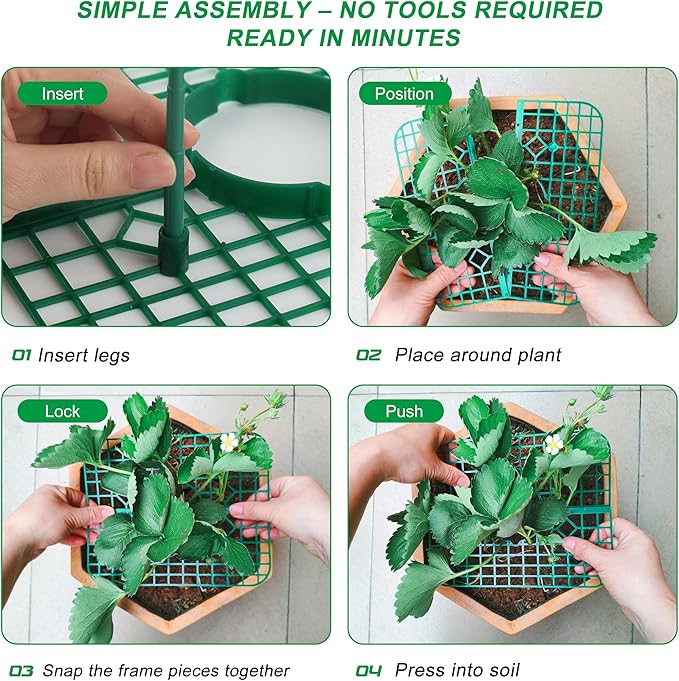 SIMPLE ASSEMBLY – NO TOOLS REQUIRED
READY IN MINUTES

Insert

01 Insert legs

Position

02 Place around plant

Lock

03 Snap the frame pieces together

Push

04 Press into soil